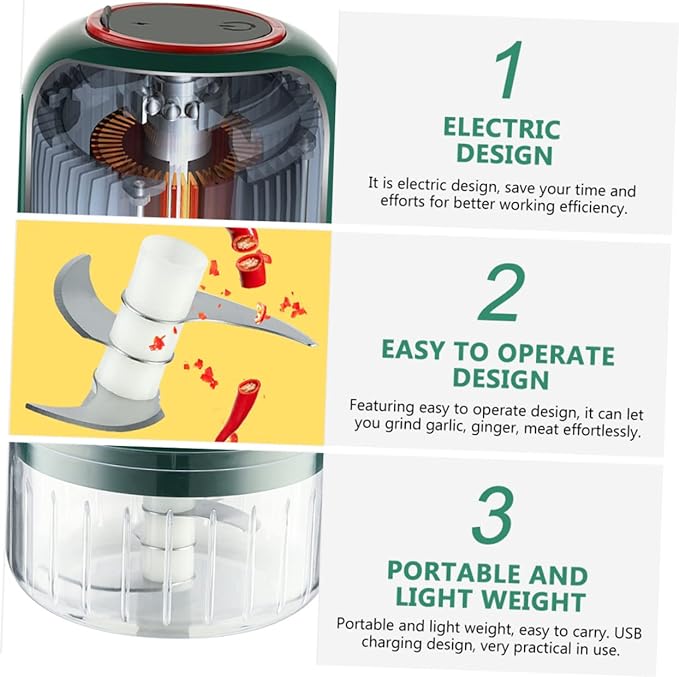 1

ELECTRIC DESIGN

It is electric design, save your time and efforts for better working efficiency.

2

EASY TO OPERATE DESIGN

Featuring easy to operate design, it can let you grind garlic, ginger, meat effortlessly.

3

PORTABLE AND LIGHT WEIGHT

Portable and light weight, easy to carry. USB charging design, very practical in use.